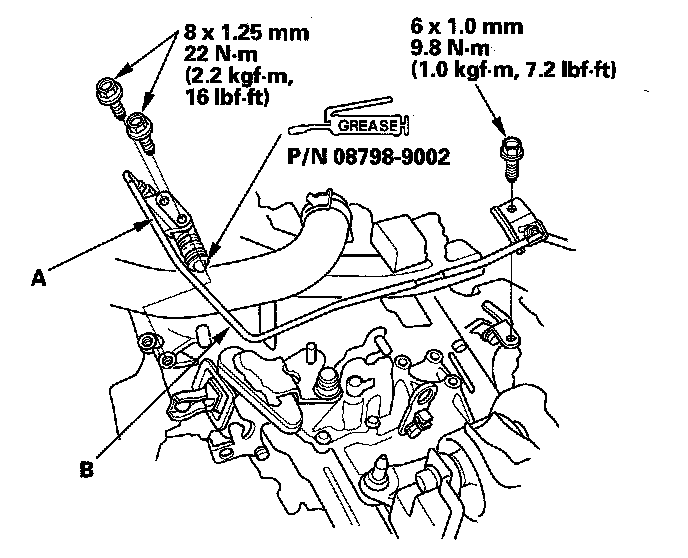 8 x 1.25 mm
22 N·m
(2.2 kgf·m,
16 lbf·ft)

6 x 1.0 mm
9.8 N·m
(1.0 kgf·m, 7.2 lbf·ft)

GREASE
P/N 08798-9002

A

B