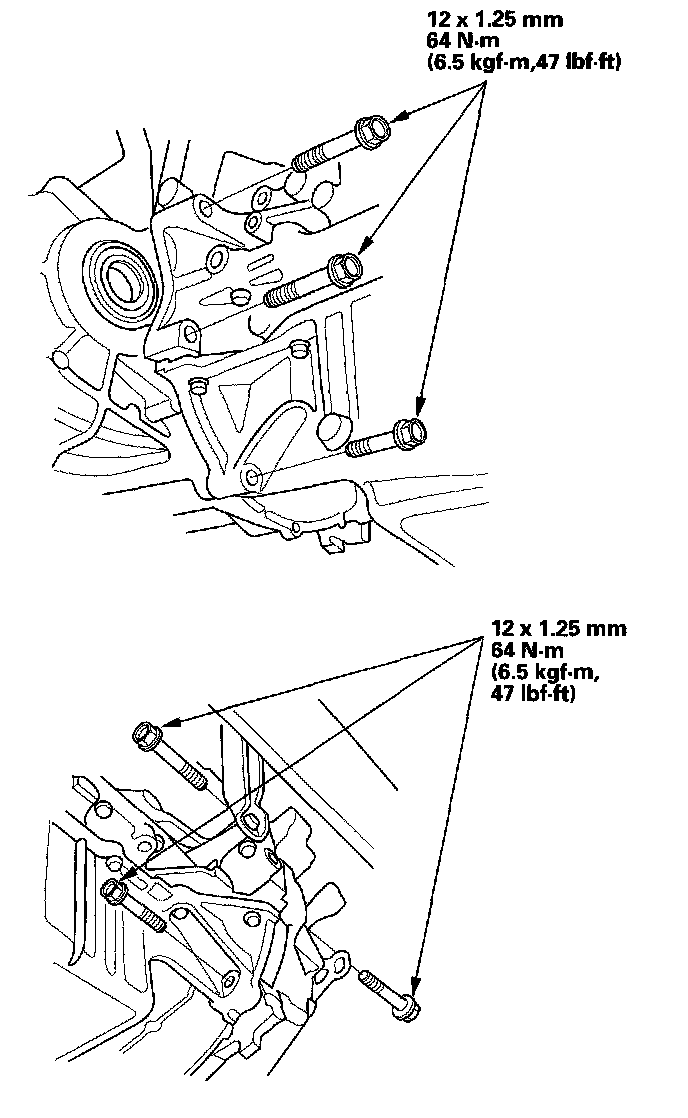 12 x 1.25 mm
64 N·m
(6.5 kgf·m,47 lbf·ft)

12 x 1.25 mm
64 N·m
(6.5 kgf·m,
47 lbf·ft)