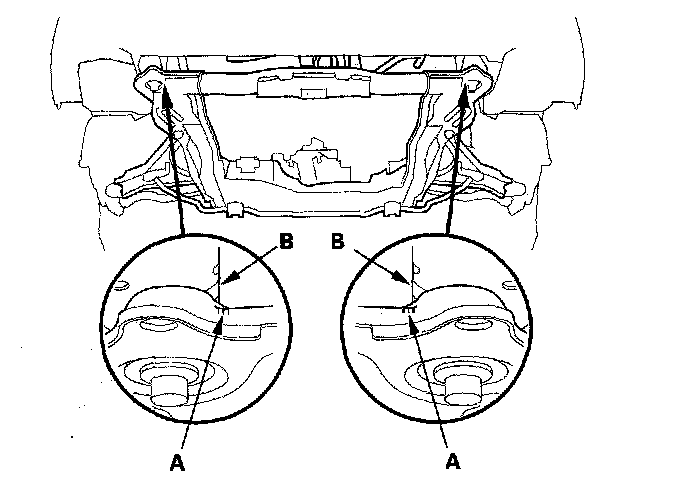 B
B
A
A