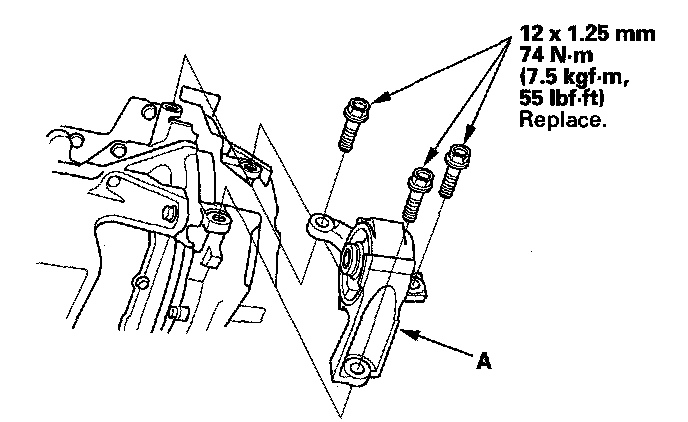 12 x 1.25 mm
74 N·m
(7.5 kgf·m,
55 lbf·ft)
Replace.

A