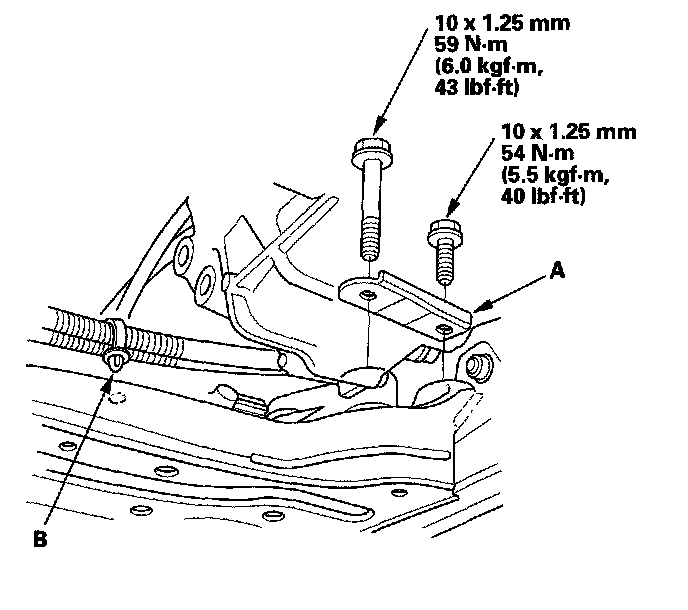 10 x 1.25 mm
59 N·m
(6.0 kgf·m,
43 lbf·ft)

10 x 1.25 mm
54 N·m
(5.5 kgf·m,
40 lbf·ft)

A

B