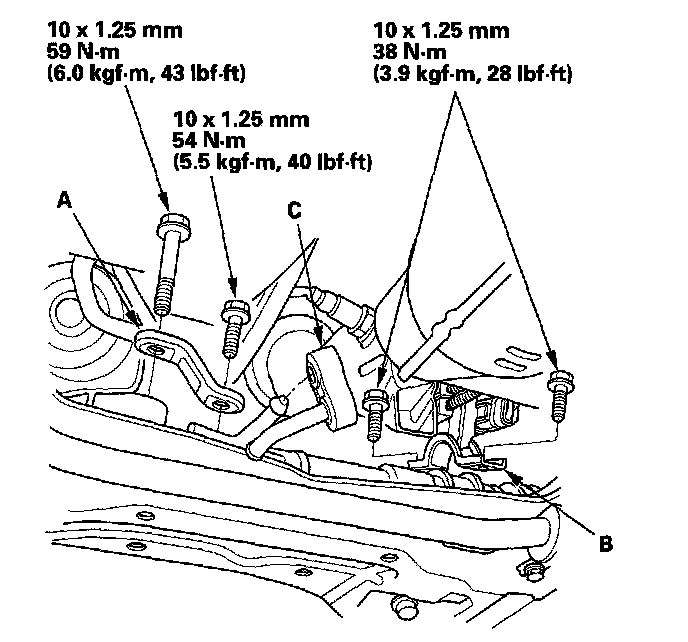 10 x 1.25 mm
59 N·m
(6.0 kgf·m, 43 lbf·ft)

10 x 1.25 mm
38 N·m
(3.9 kgf·m, 28 lbf·ft)

10 x 1.25 mm
54 N·m
(5.5 kgf·m, 40 lbf·ft)

A

C

B