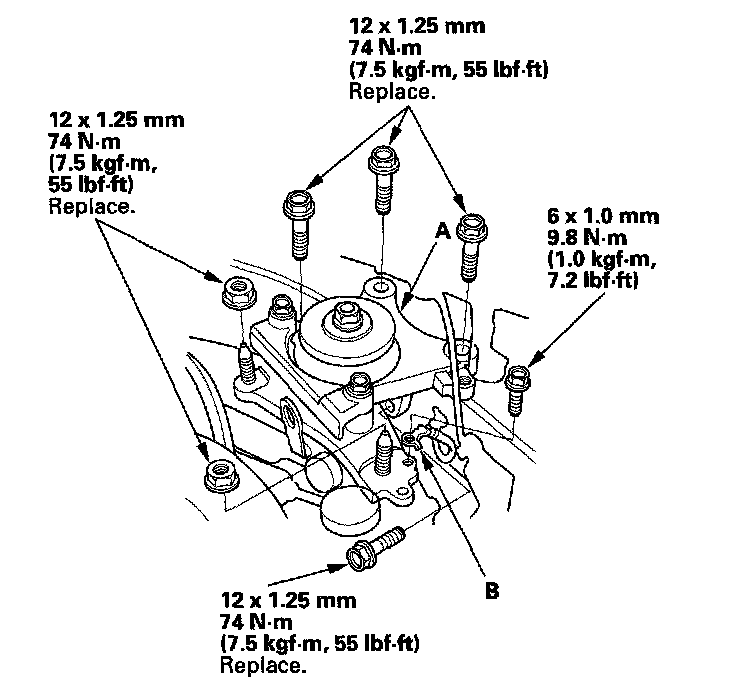 12 x 1.25 mm
74 N·m
(7.5 kgf·m, 55 lbf·ft)
Replace.

12 x 1.25 mm
74 N·m
(7.5 kgf·m,
55 lbf·ft)
Replace.

A

6 x 1.0 mm
9.8 N·m
(1.0 kgf·m,
7.2 lbf·ft)

B

12 x 1.25 mm
74 N·m
(7.5 kgf·m, 55 lbf·ft)
Replace.