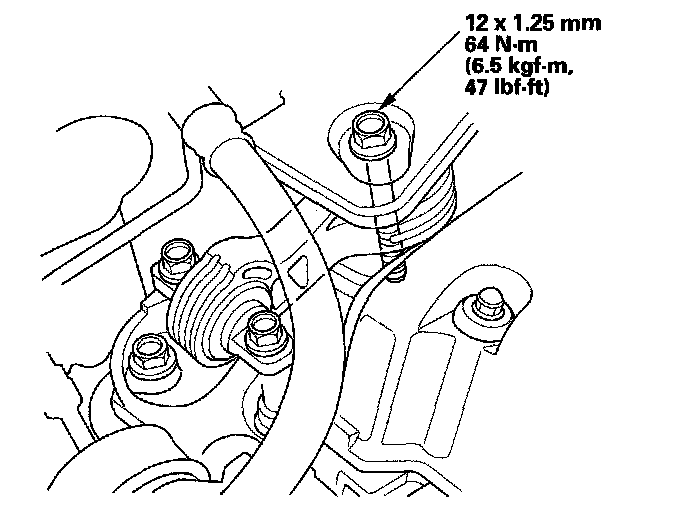 12 x 1.25 mm
64 N·m
(6.5 kgf·m,
47 lbf·ft)