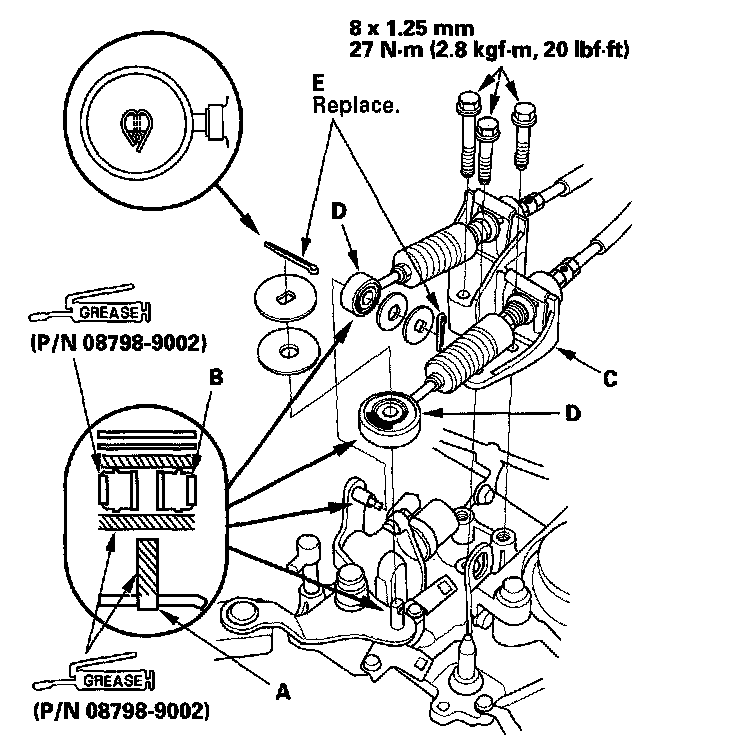 8 x 1.25 mm
27 N·m (2.8 kgf·m, 20 lbf·ft)

E
Replace.

D

GREASE
(P/N 08798-9002)

B

C

D

GREASE
(P/N 08798-9002)

A