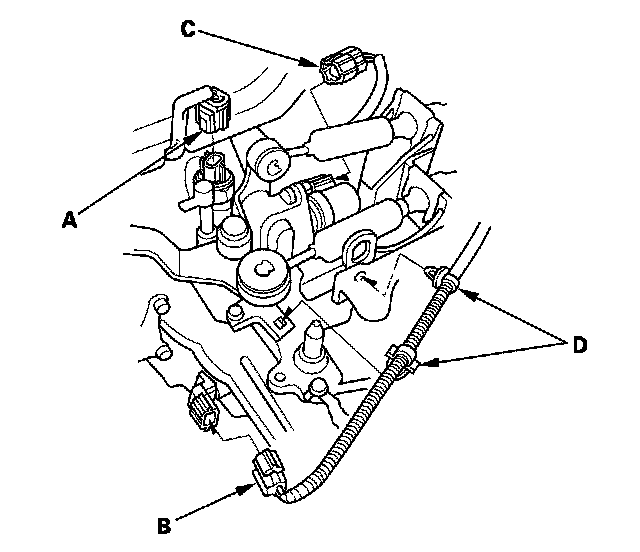 C

A

D

B