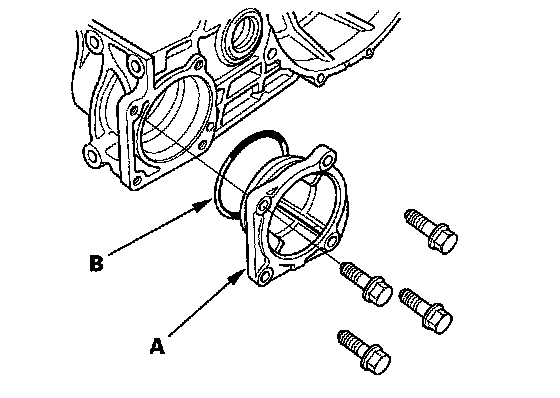 B

A