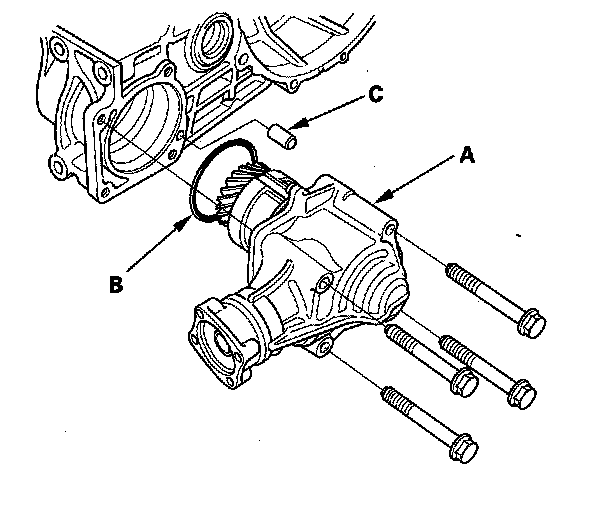 C

A

B