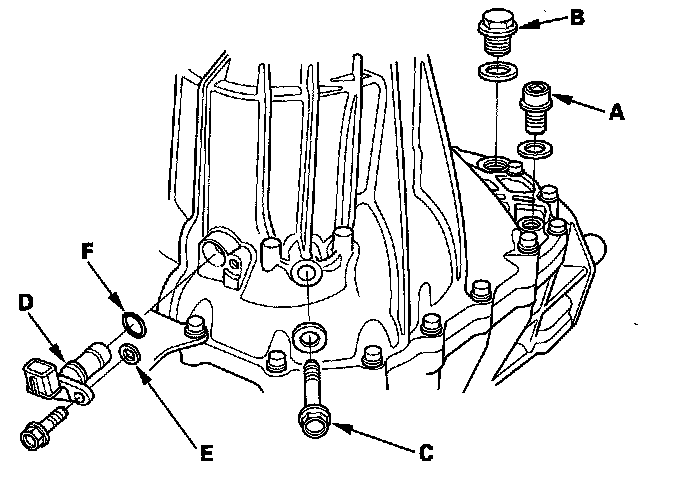 B
A
F
D
E
C