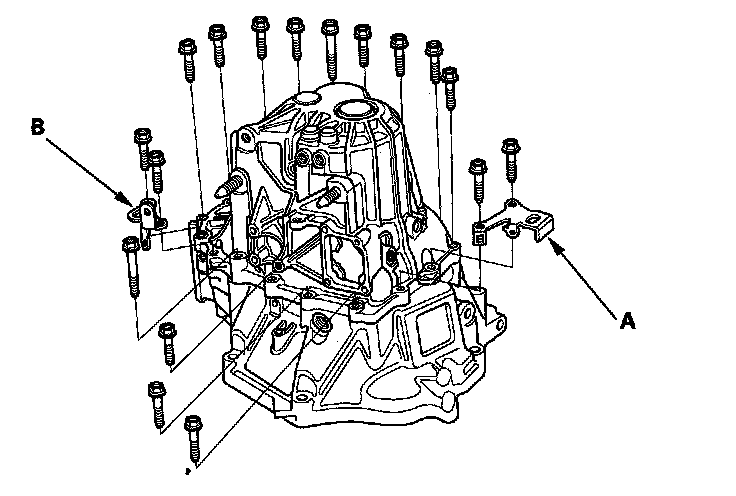 B

A