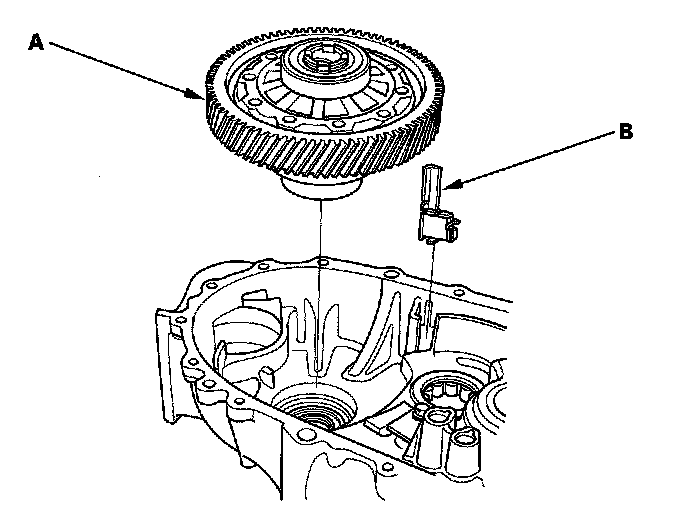 A

B