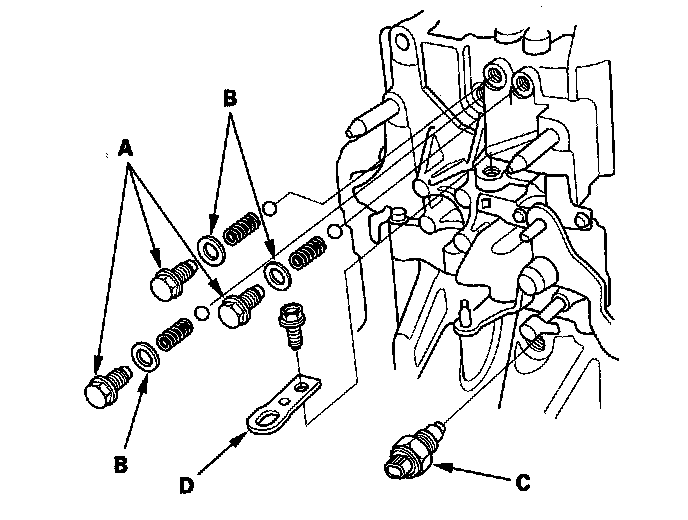 B
A
B
D
C