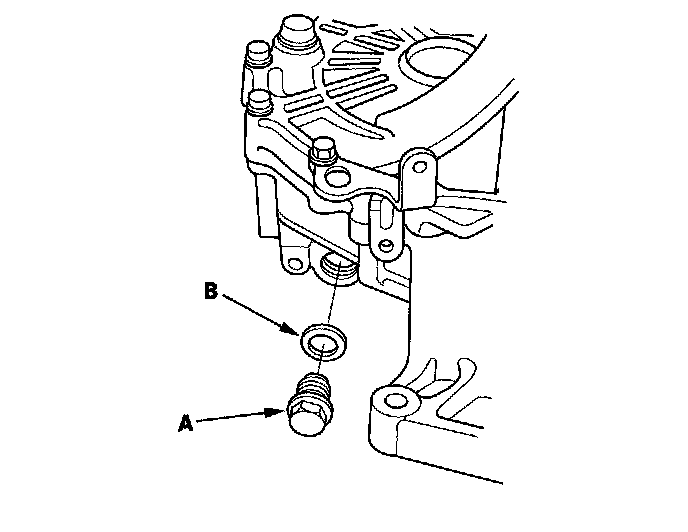 B

A