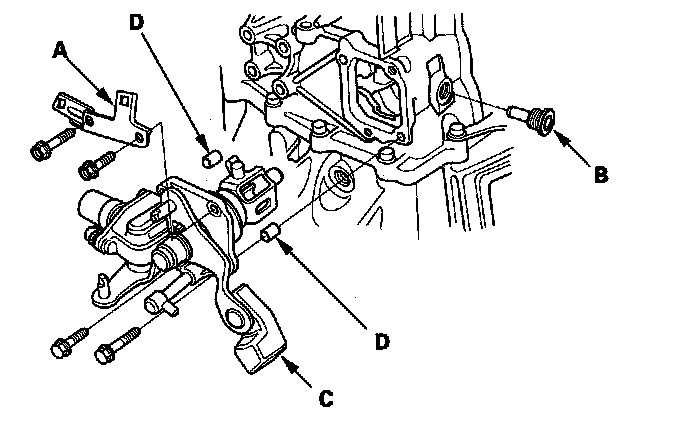 D
A
B
D
C