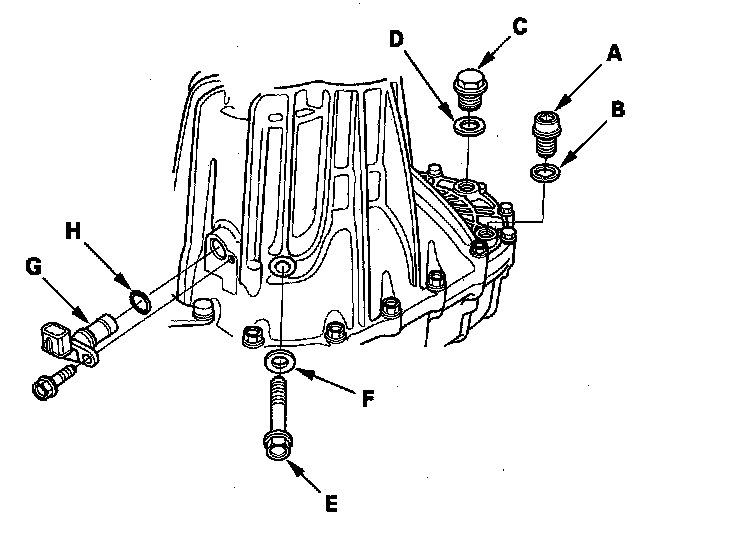 D
C
A
B
H
G
F
E