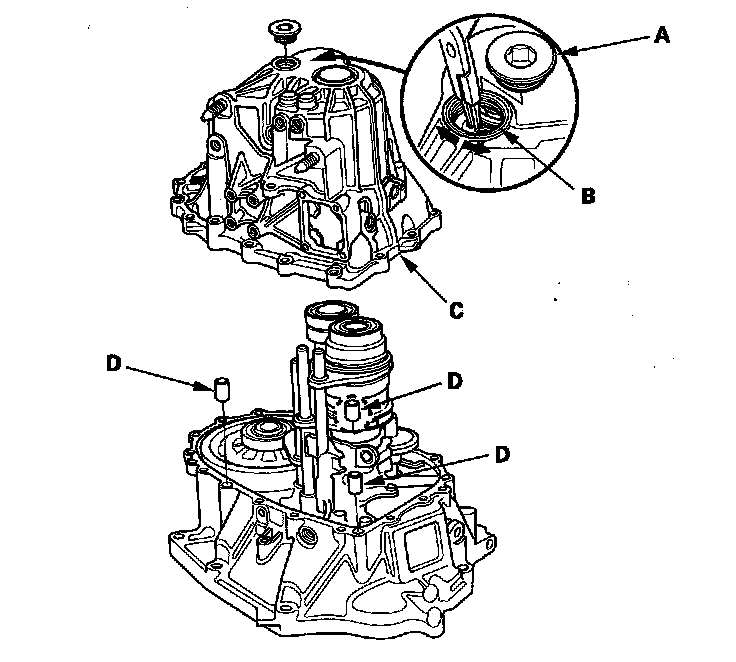 A

B

C

D

D

D