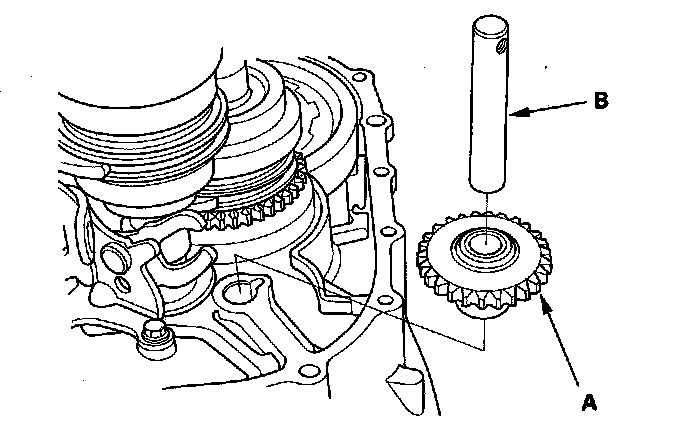 B

A