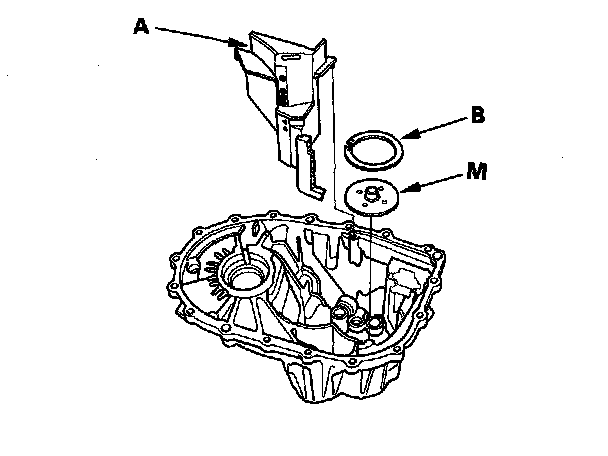 A

B

M