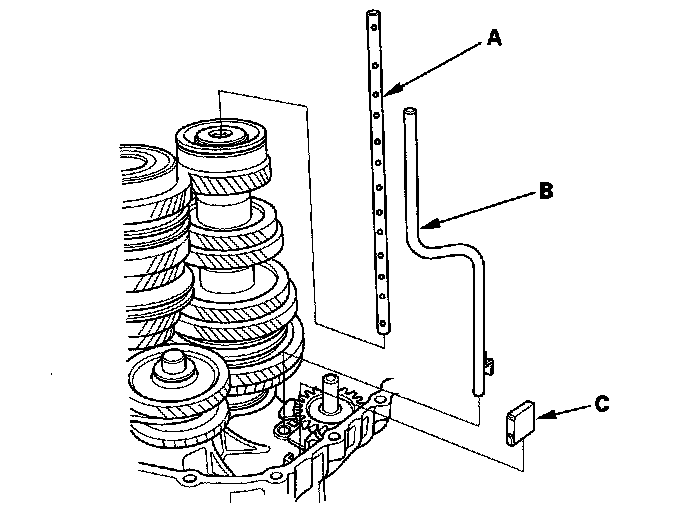 A

B

C