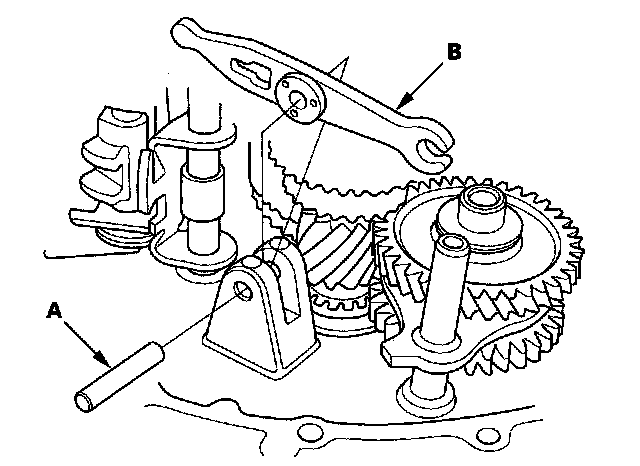 B

A