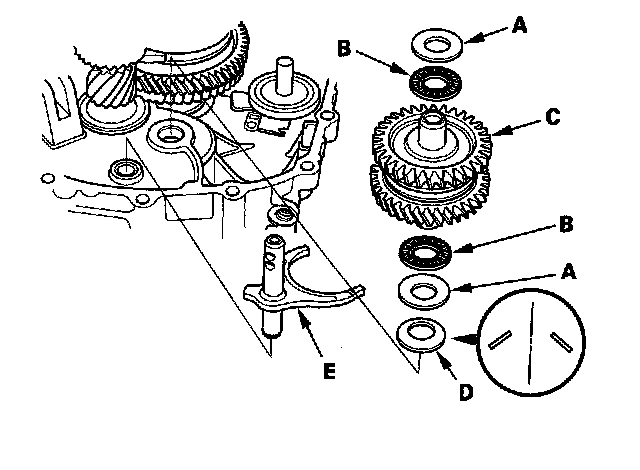 A
B
C
B
A
E
D