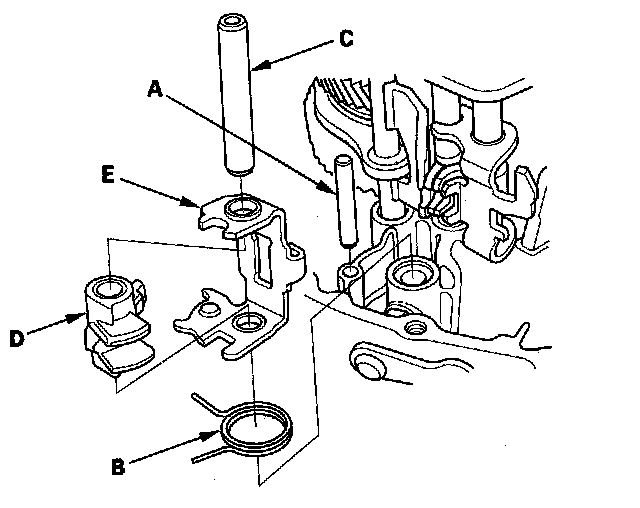 C
A
E
D
B