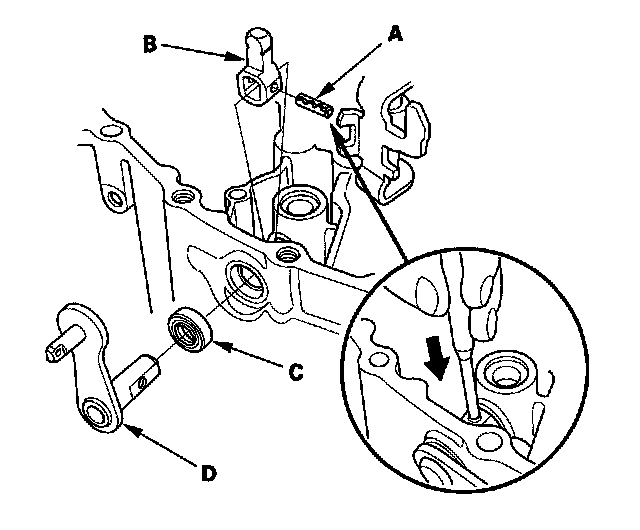 B
A
C
D