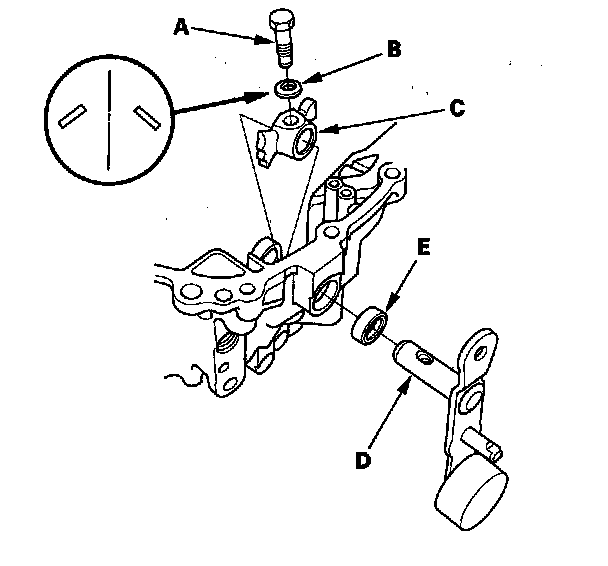 A
B
C
E
D