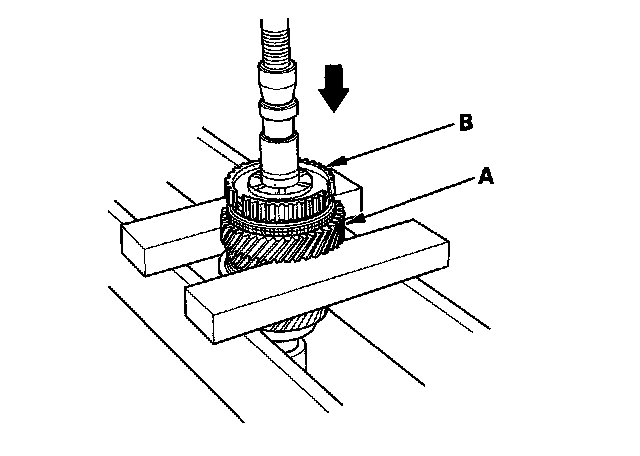 B

A