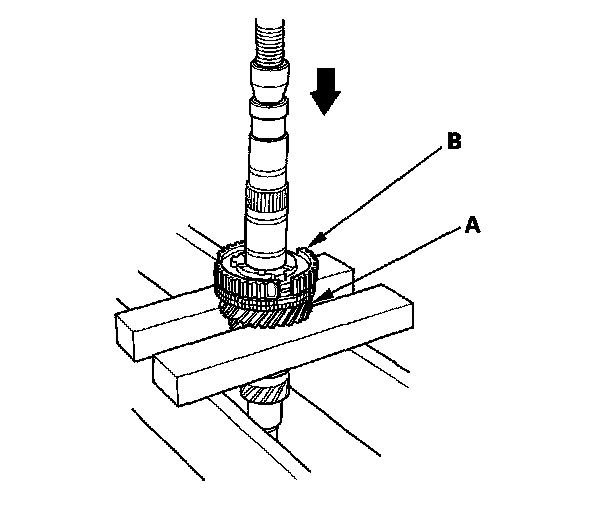 B

A