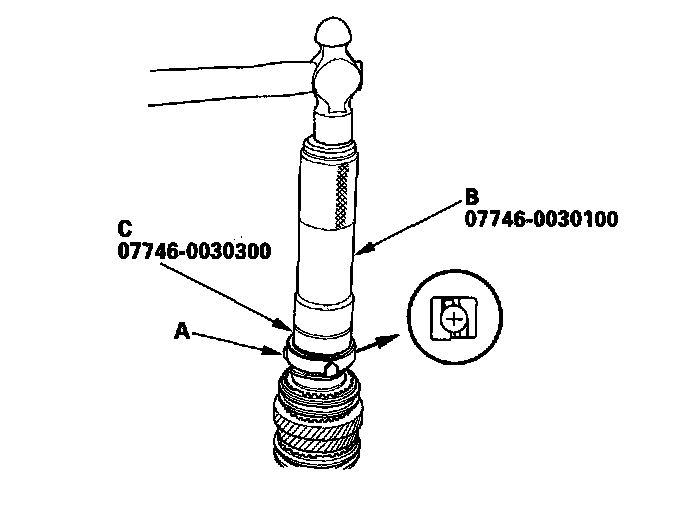 B
07746-0030100

C
07746-0030300

A