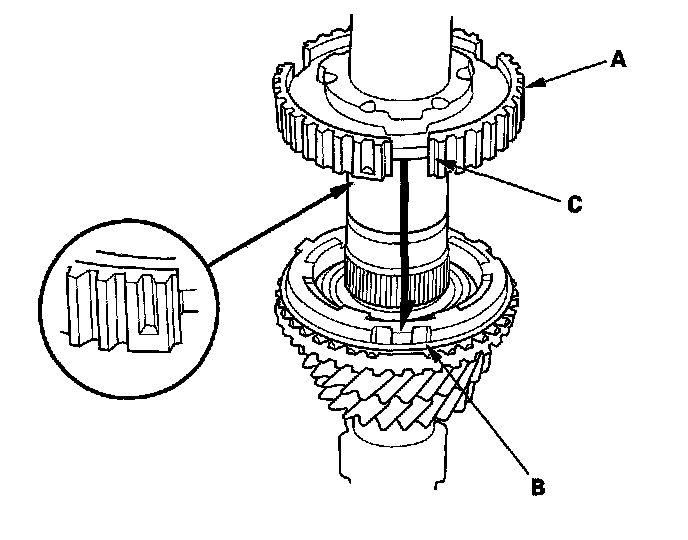 A
C
B