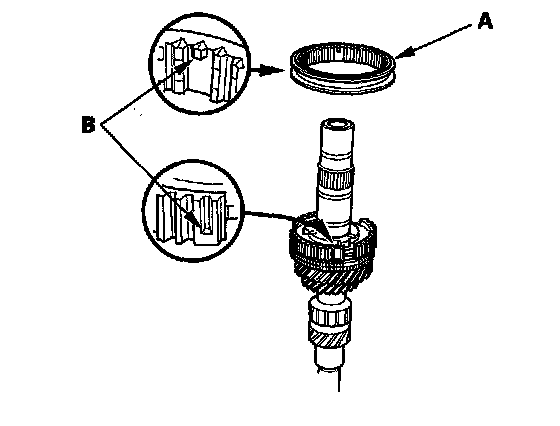 A

B