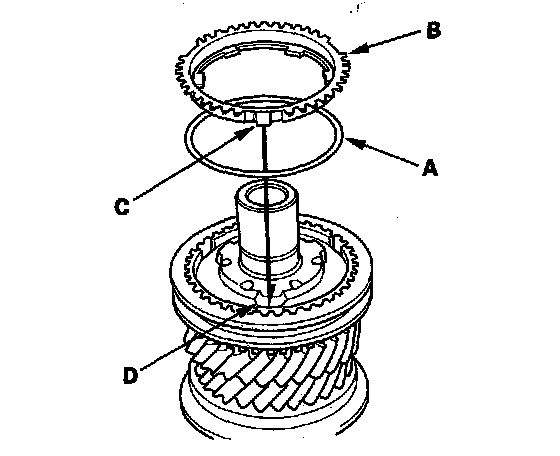 B

A

C

D