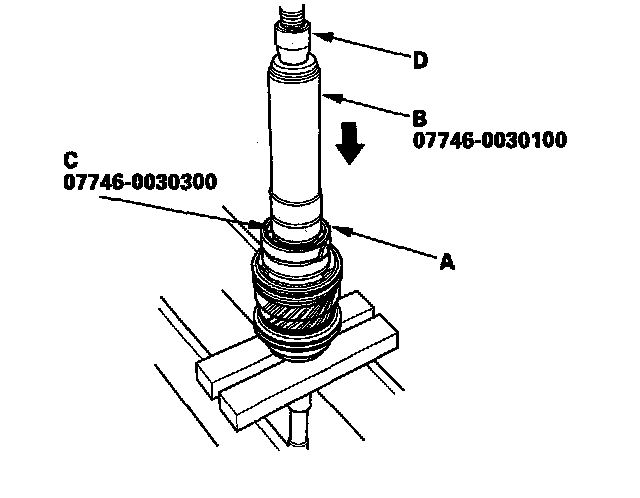 D

B
07746-0030100

C
07746-0030300

A