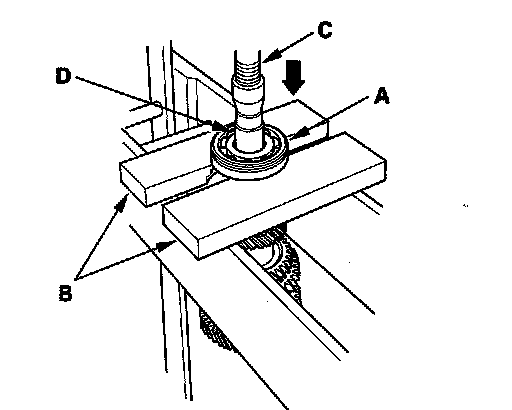 C
D
A
B