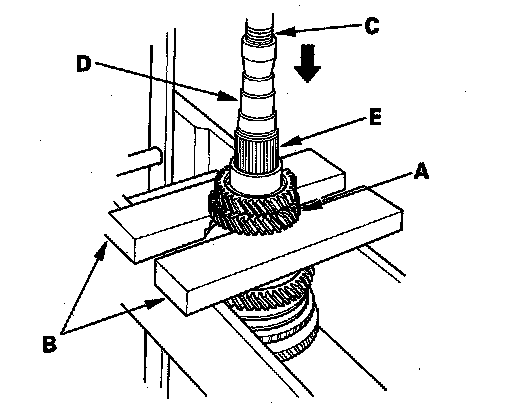 C
D
E
A
B