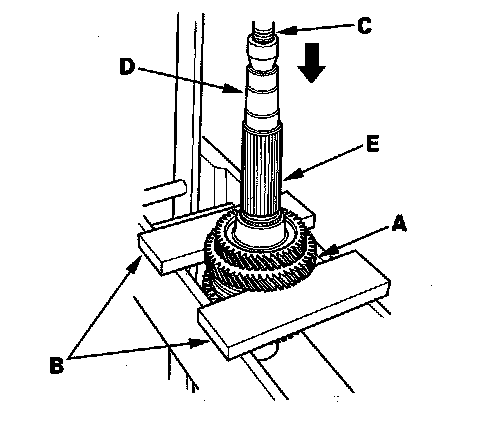 C
D
E
A
B