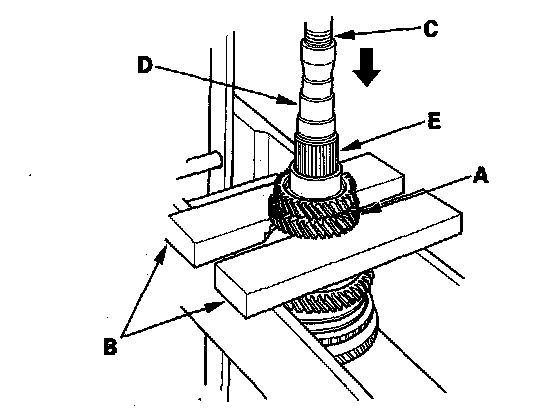 C
D
E
A
B