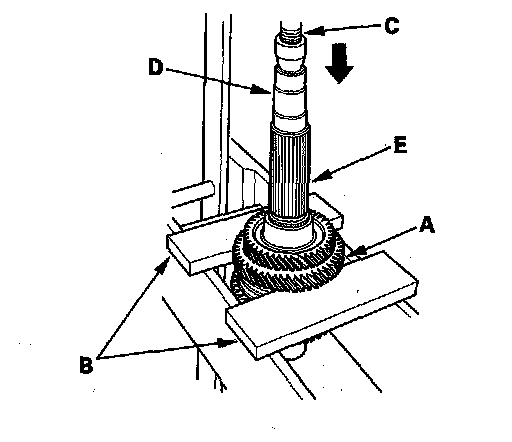 C
D
E
A
B