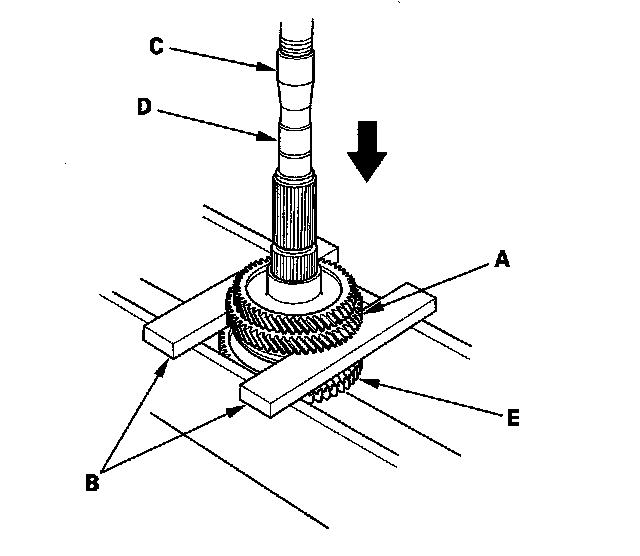 C
D
A
E
B