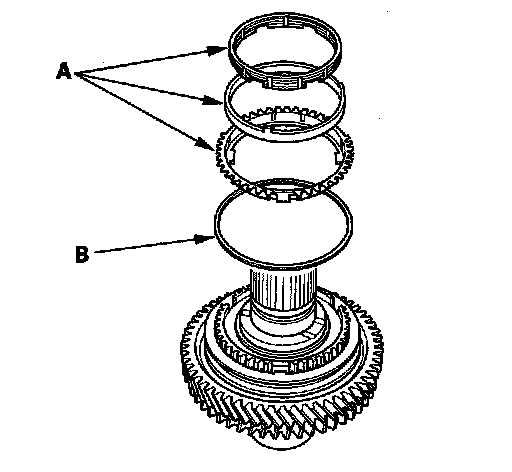 A
B