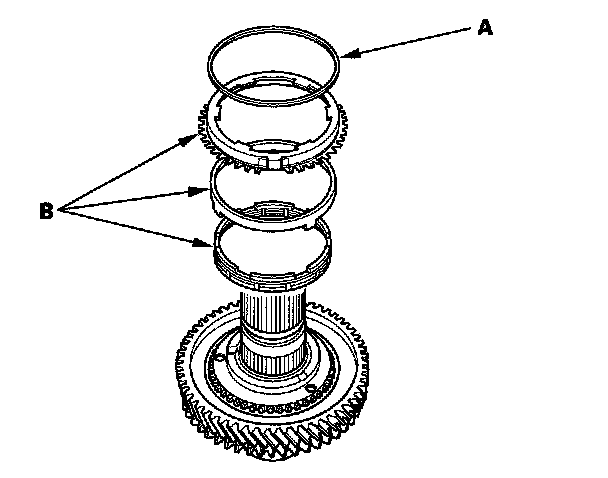 A

B