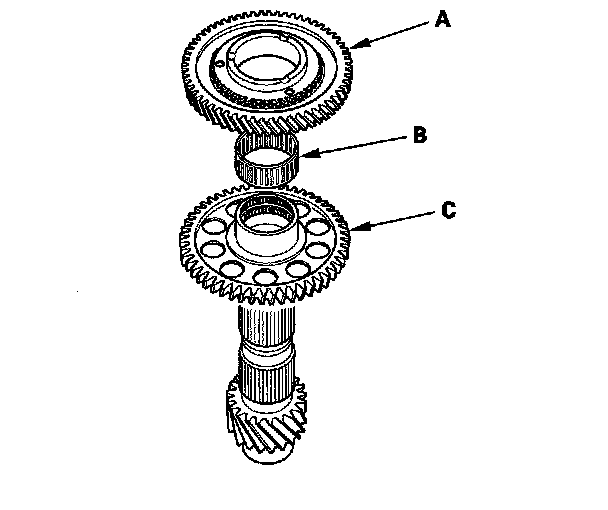 A

B

C