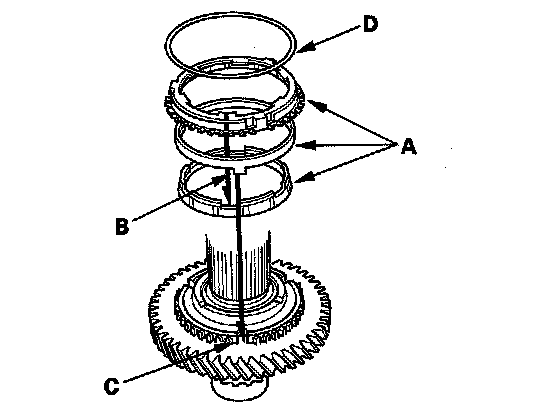 D

A

B

C