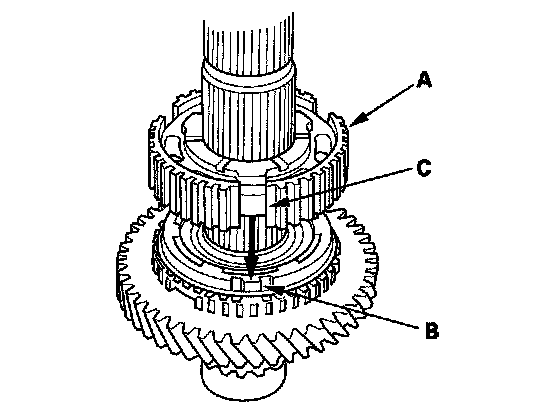 A
C
B