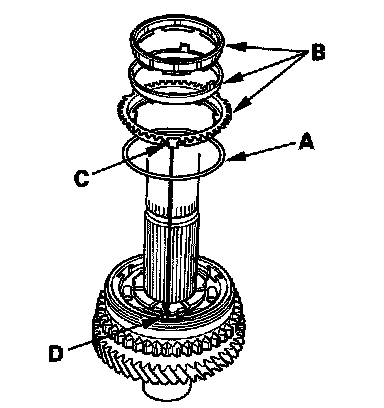 B
A
C
D