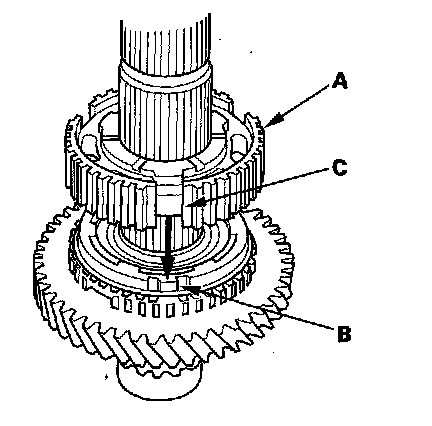 A
C
B