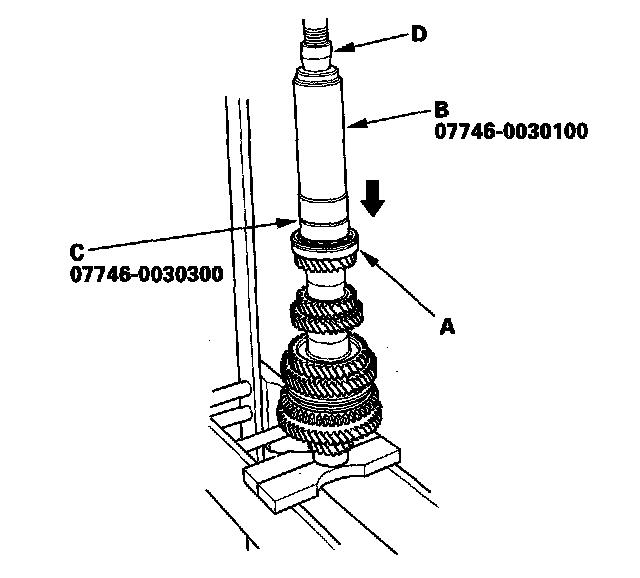 D

B
07746-0030100

C
07746-0030300

A