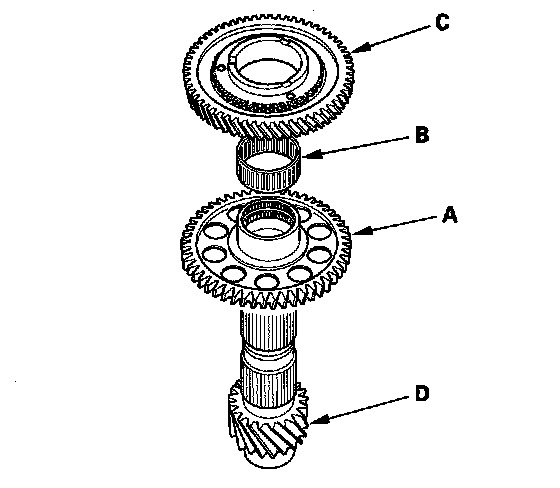 C
B
A
D